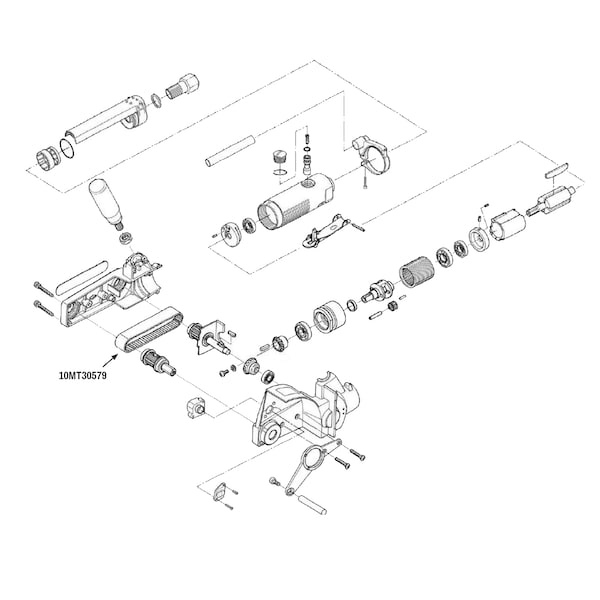 10MT30579